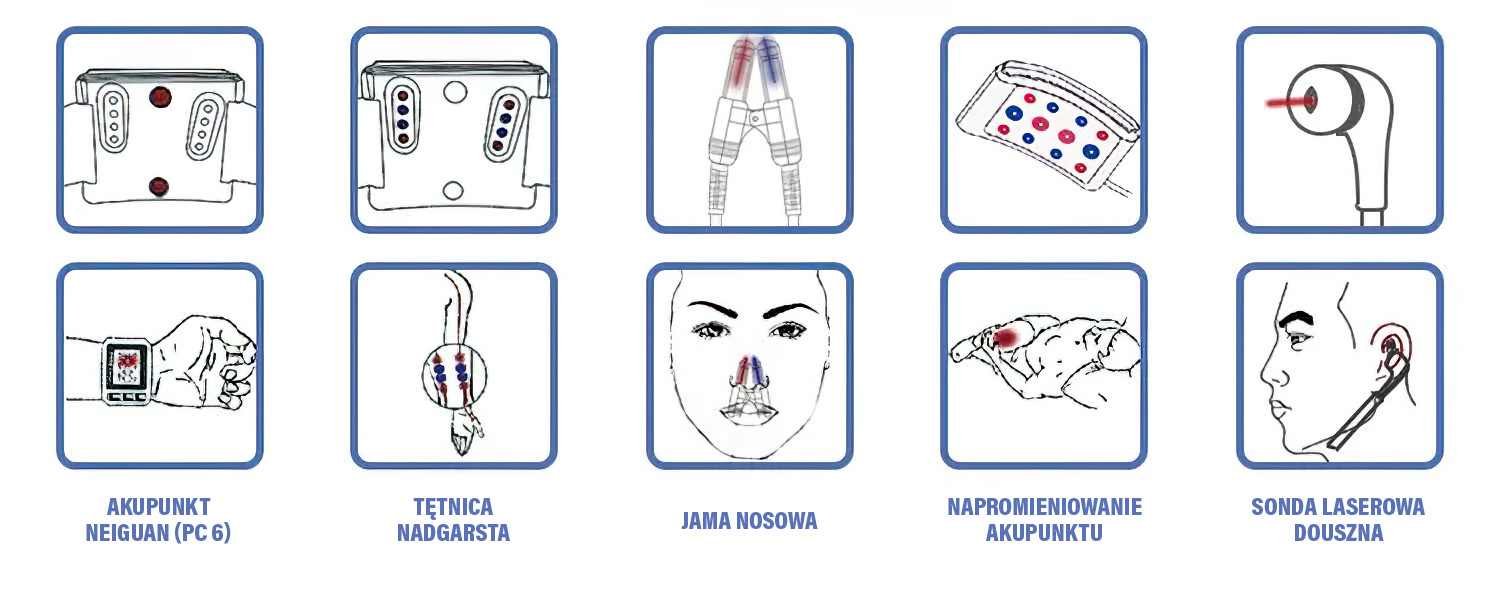 AKUPUNKT NEIGUAN (PC 6)

TĘTNICA NADGARSTA

JAMA NOSOWA

NAPROMIENIOWANIE AKUPUNKTU

SONDA LASEROWA DOUSZNA